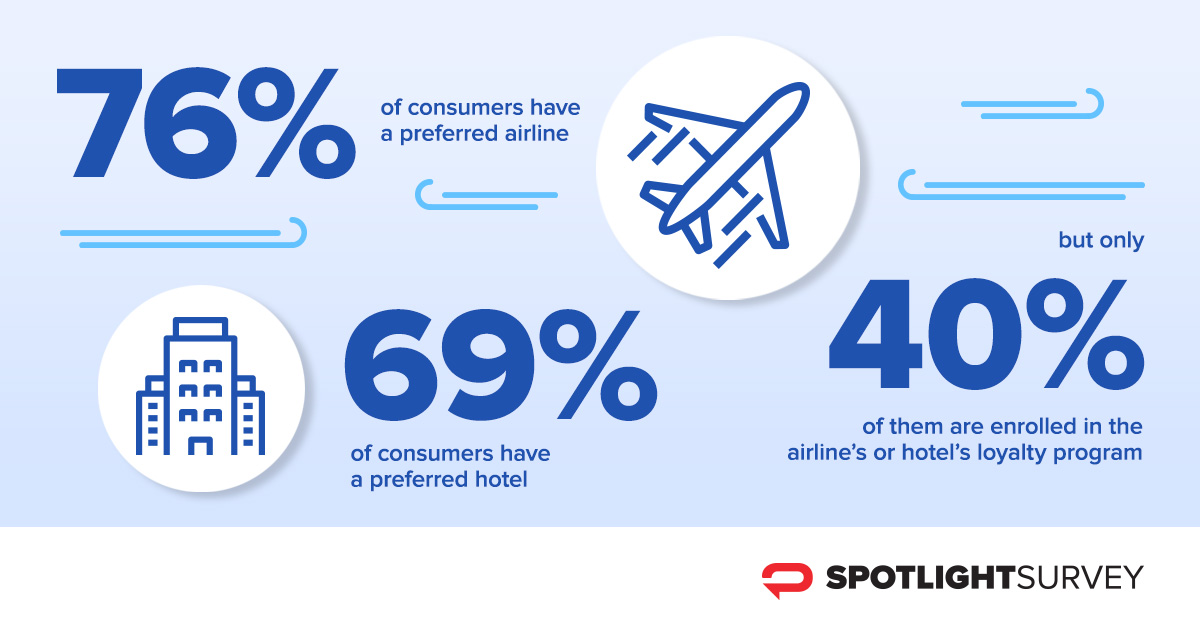 76%

of consumers have a preferred airline

69%

of consumers have a preferred hotel

but only

40%

of them are enrolled in the airline's or hotel's loyalty program

SPOTLIGHTSURVEY